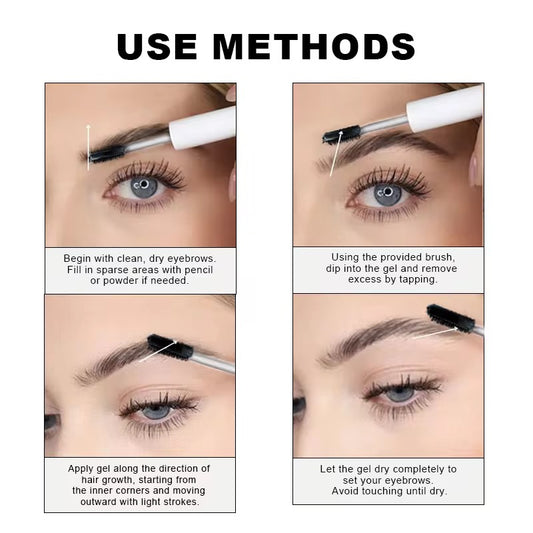 USE METHODS

Begin with clean, dry eyebrows. Fill in sparse areas with pencil or powder if needed.

Using the provided brush, dip into the gel and remove excess by tapping.

Apply gel along the direction of hair growth, starting from the inner corners and moving outward with light strokes.

Let the gel dry completely to set your eyebrows. Avoid touching until dry.